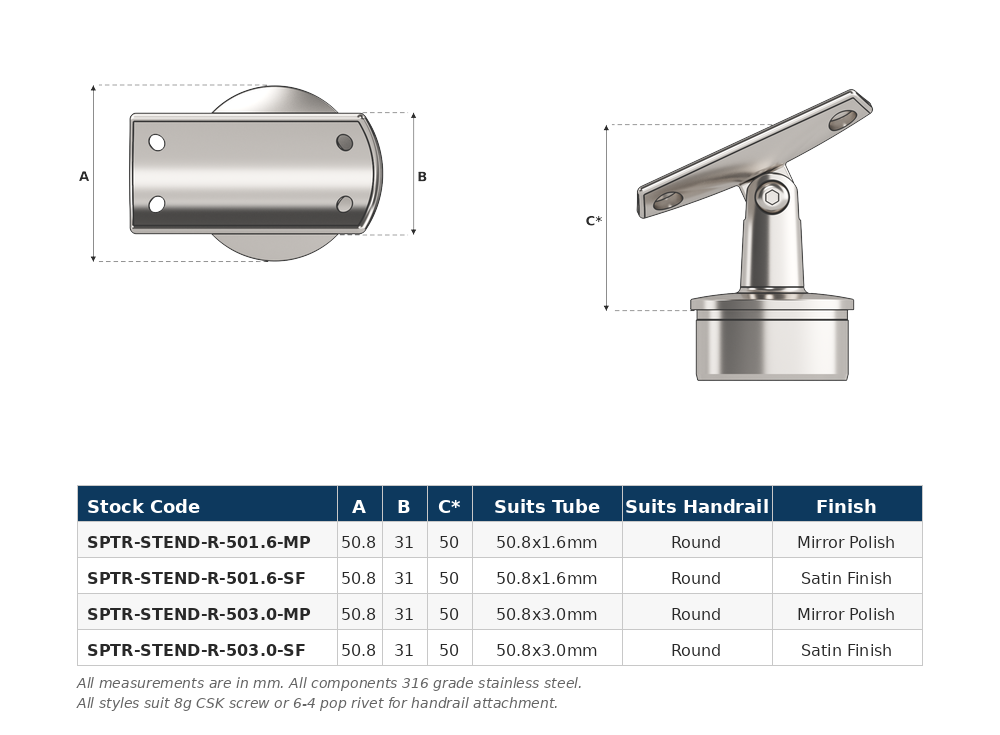 A

B

C*

| Stock Code | A | B | C* | Suits Tube | Suits Handrail | Finish |
|---|---|---|---|---|---|---|
| SPTR-STEND-R-501.6-MP | 50.8 | 31 | 50 | 50.8x1.6mm | Round | Mirror Polish |
| SPTR-STEND-R-501.6-SF | 50.8 | 31 | 50 | 50.8x1.6mm | Round | Satin Finish |
| SPTR-STEND-R-503.0-MP | 50.8 | 31 | 50 | 50.8x3.0mm | Round | Mirror Polish |
| SPTR-STEND-R-503.0-SF | 50.8 | 31 | 50 | 50.8x3.0mm | Round | Satin Finish |

All measurements are in mm. All components 316 grade stainless steel.
All styles suit 8g CSK screw or 6-4 pop rivet for handrail attachment.