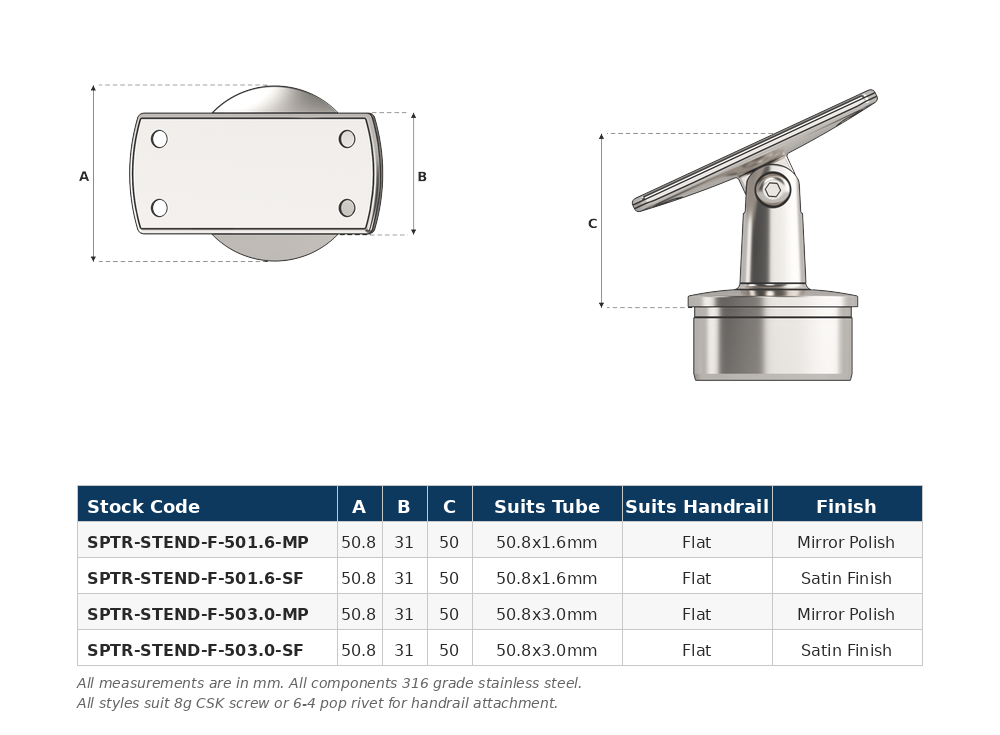 A

B

C

| Stock Code | A | B | C | Suits Tube | Suits Handrail | Finish |
|---|---|---|---|---|---|---|
| SPTR-STEND-F-501.6-MP | 50.8 | 31 | 50 | 50.8x1.6mm | Flat | Mirror Polish |
| SPTR-STEND-F-501.6-SF | 50.8 | 31 | 50 | 50.8x1.6mm | Flat | Satin Finish |
| SPTR-STEND-F-503.0-MP | 50.8 | 31 | 50 | 50.8x3.0mm | Flat | Mirror Polish |
| SPTR-STEND-F-503.0-SF | 50.8 | 31 | 50 | 50.8x3.0mm | Flat | Satin Finish |

All measurements are in mm. All components 316 grade stainless steel.
All styles suit 8g CSK screw or 6-4 pop rivet for handrail attachment.